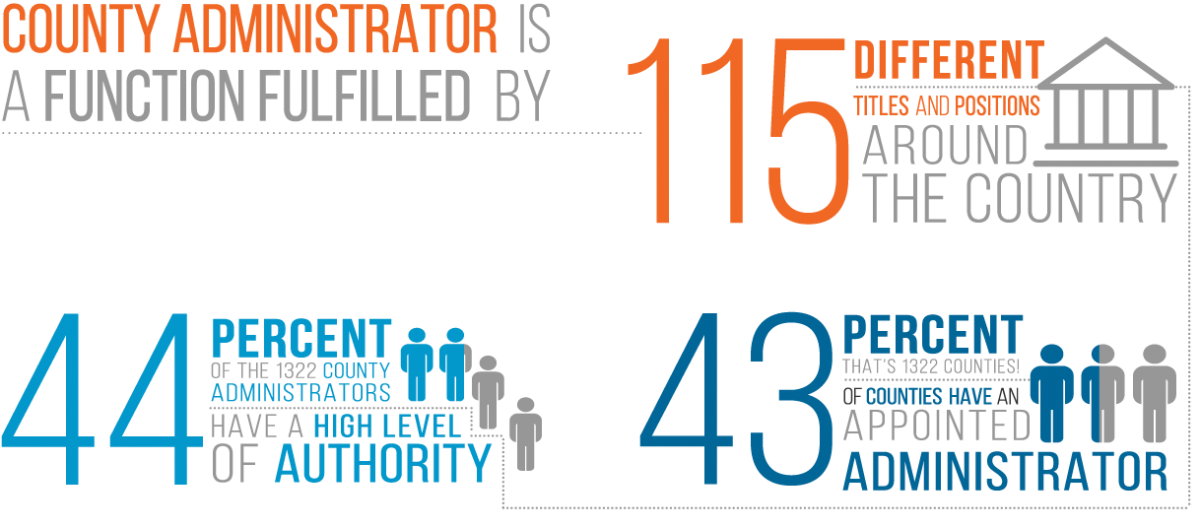 COUNTY ADMINISTRATOR IS A FUNCTION FULFILLED BY

115 DIFFERENT TITLES AND POSITIONS AROUND THE COUNTRY

44 PERCENT OF THE 1322 COUNTY ADMINISTRATORS HAVE A HIGH LEVEL OF AUTHORITY

43 PERCENT THAT'S 1322 COUNTIES! OF COUNTIES HAVE AN APPOINTED ADMINISTRATOR