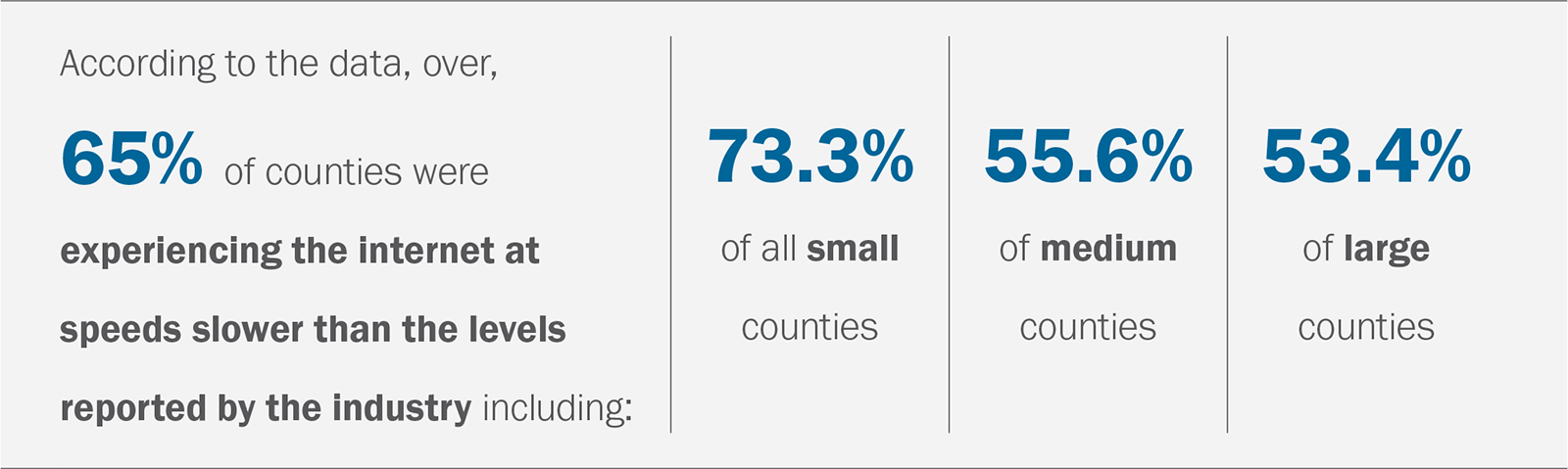 According to the data, over,

65% of counties were experiencing the internet at speeds slower than the levels reported by the industry including:

73.3%

of all small counties

55.6%

of medium counties

53.4%

of large counties