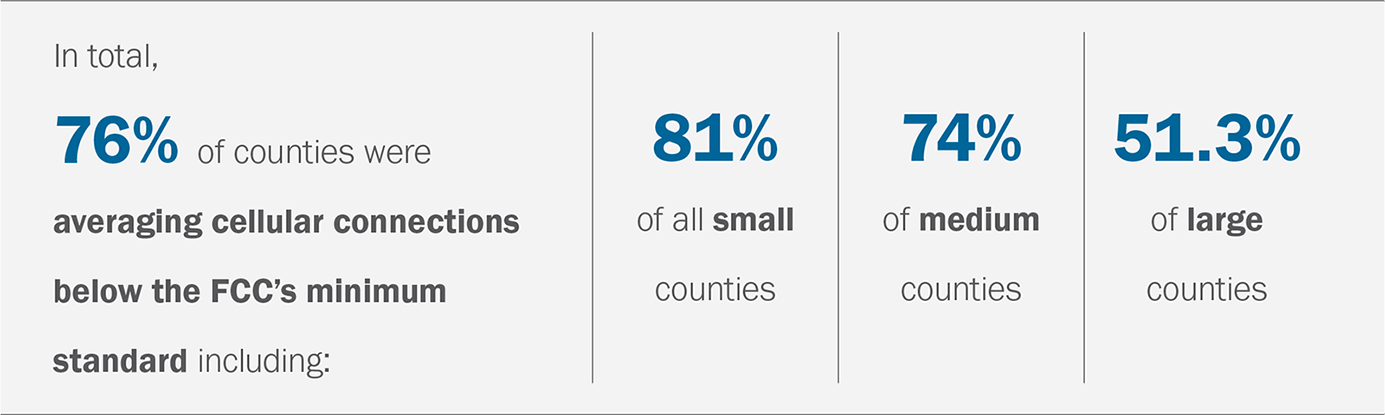 In total,

76% of counties were averaging cellular connections below the FCC's minimum standard including:

81%
of all small counties

74%
of medium counties

51.3%
of large counties