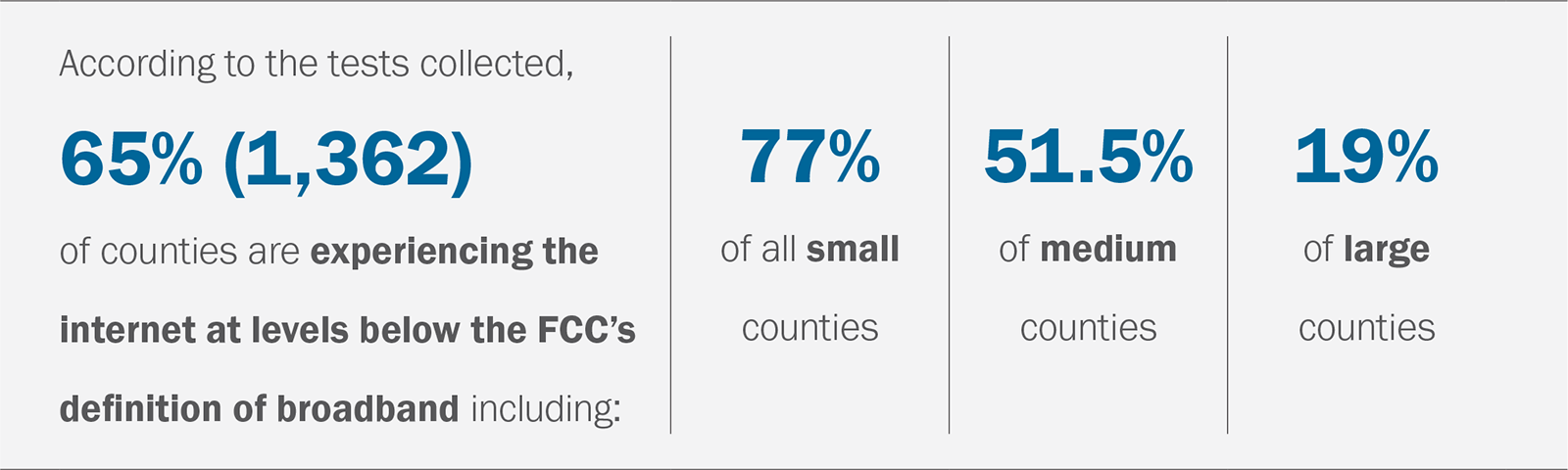 According to the tests collected,

65% (1,362)

of counties are experiencing the internet at levels below the FCC's definition of broadband including:

77%

of all small counties

51.5%

of medium counties

19%

of large counties