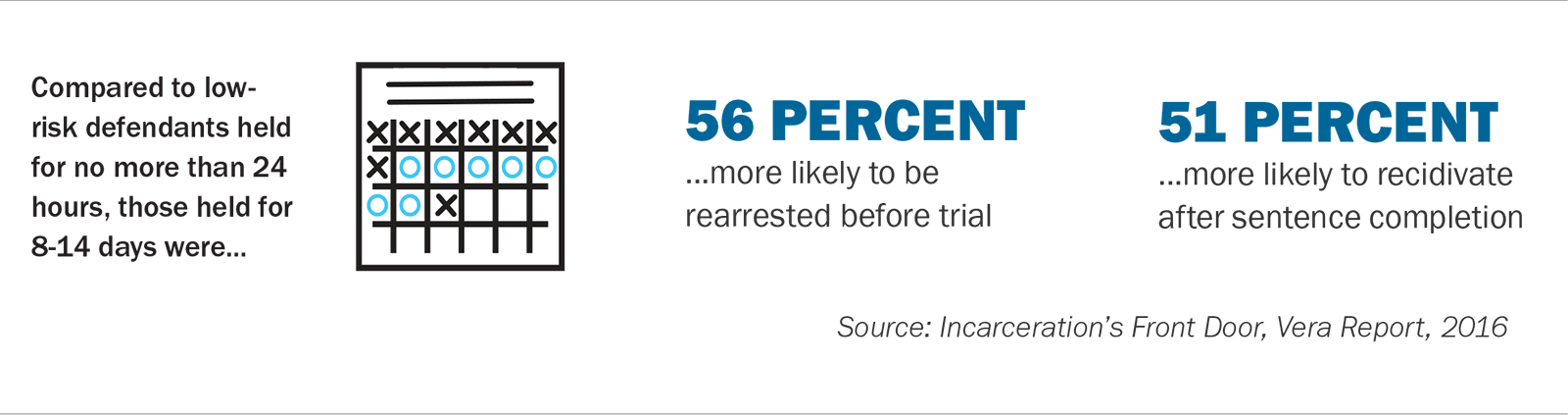 Compared to low-risk defendants held for no more than 24 hours, those held for 8-14 days were...

56 PERCENT
...more likely to be rearrested before trial

51 PERCENT
...more likely to recidivate after sentence completion

Source: Incarceration's Front Door, Vera Report, 2016