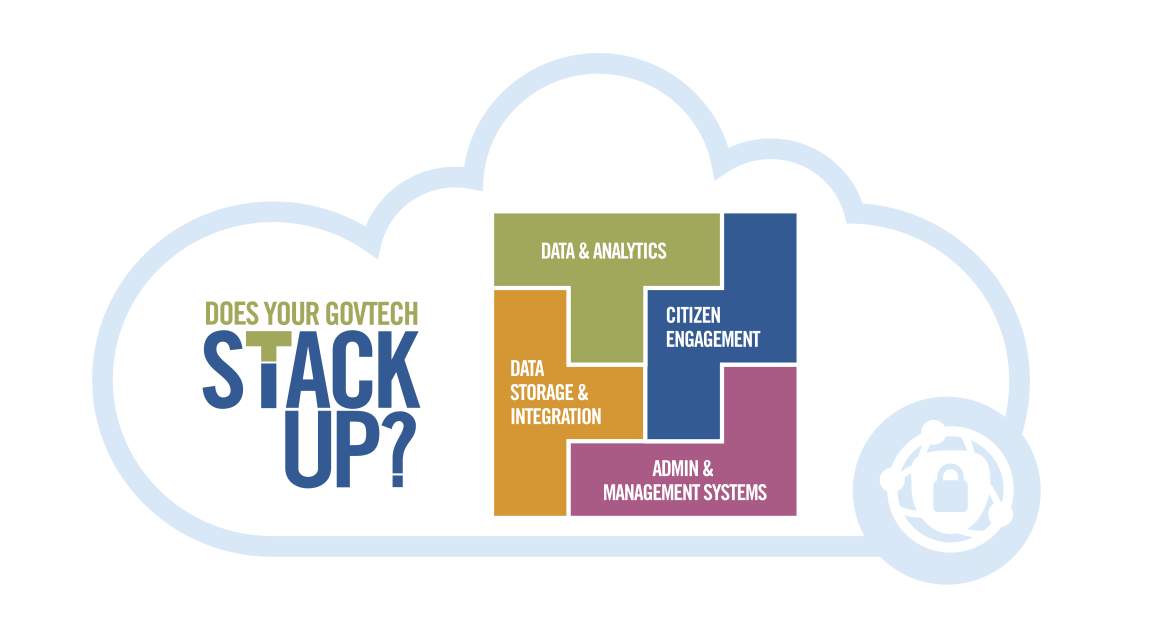 DOES YOUR GOVTECH STACK UP?

DATA & ANALYTICS

CITIZEN ENGAGEMENT

DATA STORAGE & INTEGRATION

ADMIN & MANAGEMENT SYSTEMS