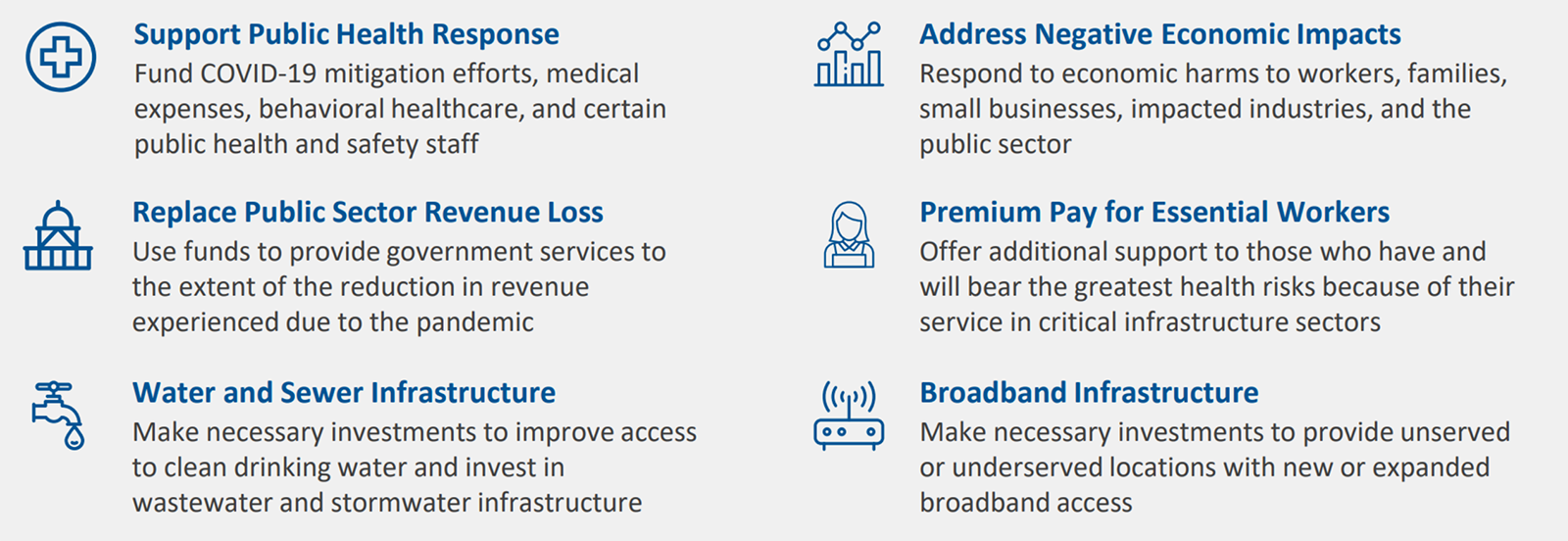 Support Public Health Response
Fund COVID-19 mitigation efforts, medical expenses, behavioral healthcare, and certain public health and safety staff

Replace Public Sector Revenue Loss
Use funds to provide government services to the extent of the reduction in revenue experienced due to the pandemic

Water and Sewer Infrastructure
Make necessary investments to improve access to clean drinking water and invest in wastewater and stormwater infrastructure

Address Negative Economic Impacts
Respond to economic harms to workers, families, small businesses, impacted industries, and the public sector

Premium Pay for Essential Workers
Offer additional support to those who have and will bear the greatest health risks because of their service in critical infrastructure sectors

Broadband Infrastructure
Make necessary investments to provide unserved or underserved locations with new or expanded broadband access